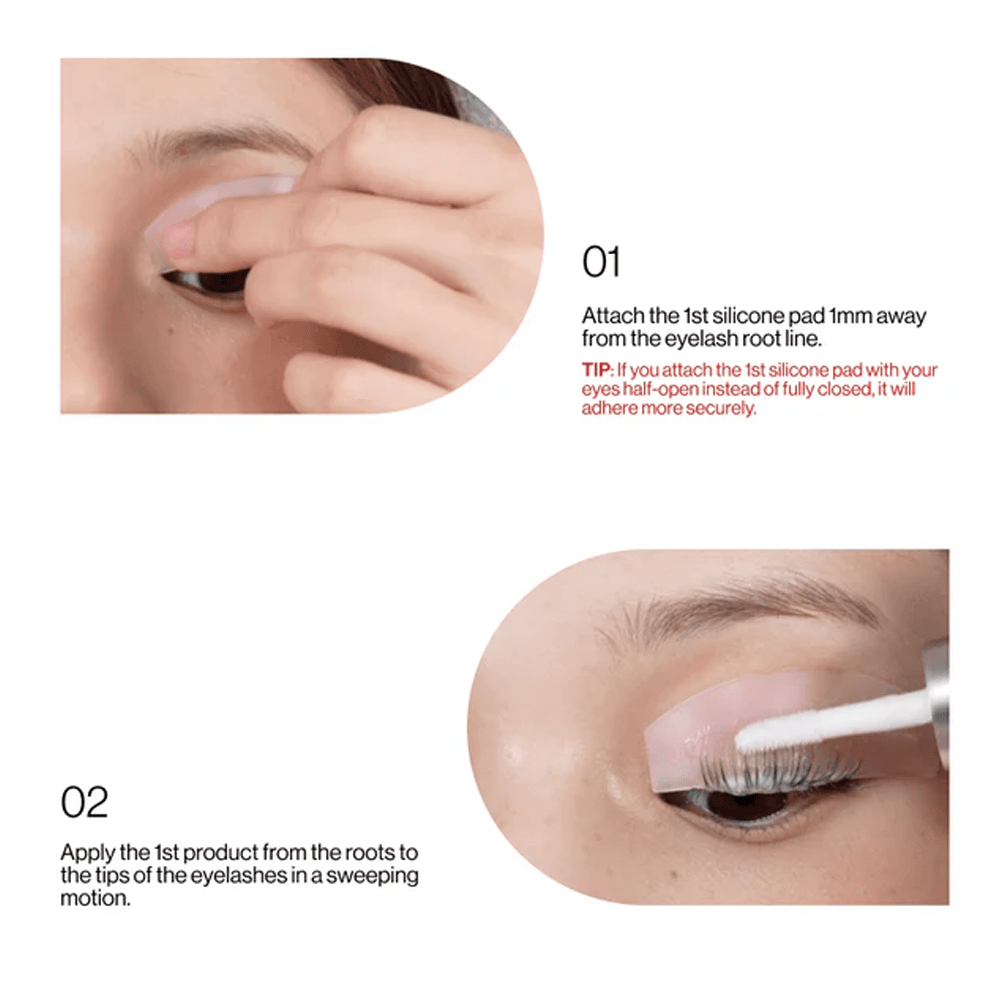 01

Attach the 1st silicone pad 1mm away from the eyelash root line.

TIP: If you attach the 1st silicone pad with your eyes half-open instead of fully closed, it will adhere more securely.

02

Apply the 1st product from the roots to the tips of the eyelashes in a sweeping motion.