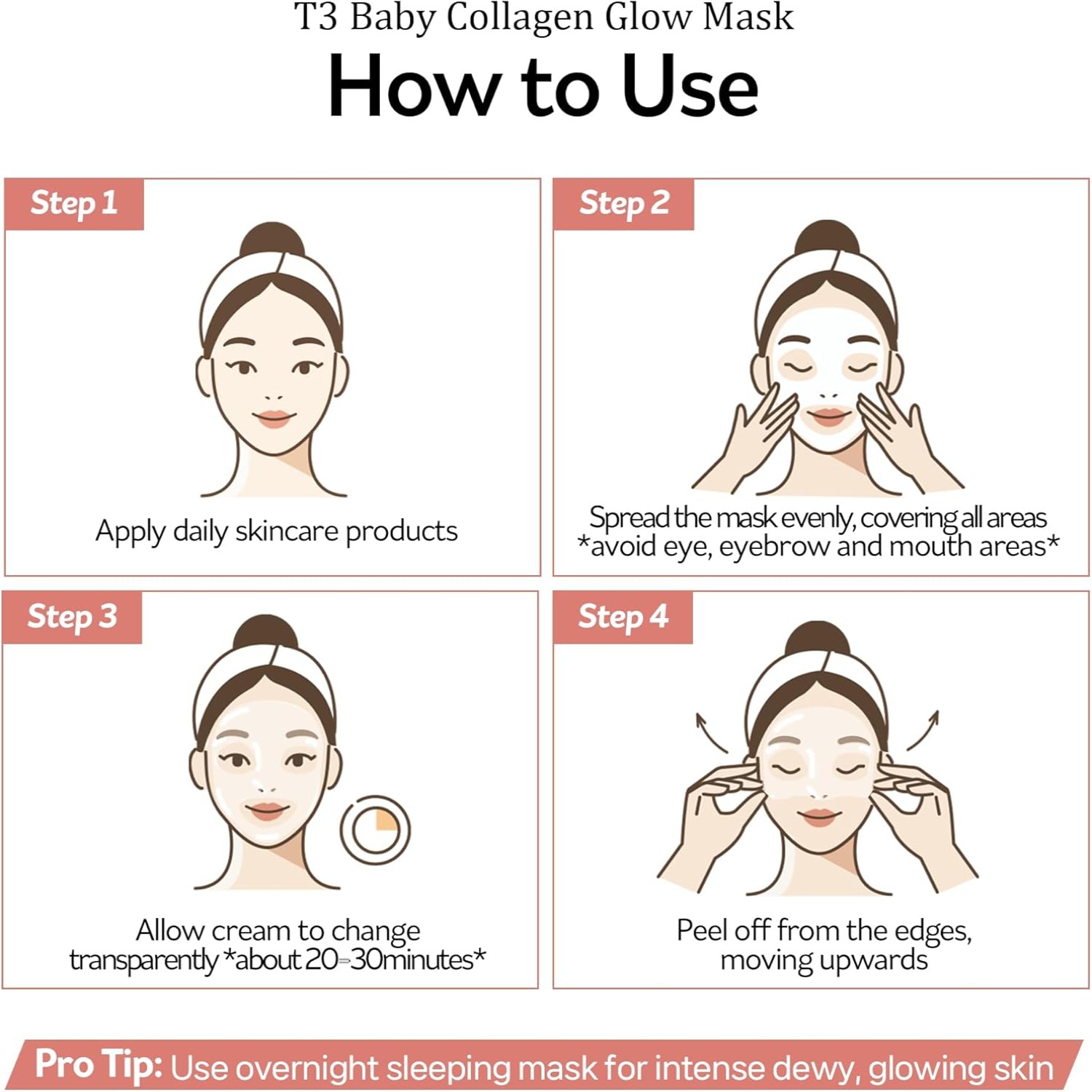 T3 Baby Collagen Glow Mask

How to Use

Step 1

Apply daily skincare products

Step 2

Spread the mask evenly, covering all areas
*avoid eye, eyebrow and mouth areas*

Step 3

Allow cream to change transparently *about 20-30minutes*

Step 4

Peel off from the edges, moving upwards

Pro Tip: Use overnight sleeping mask for intense dewy, glowing skin