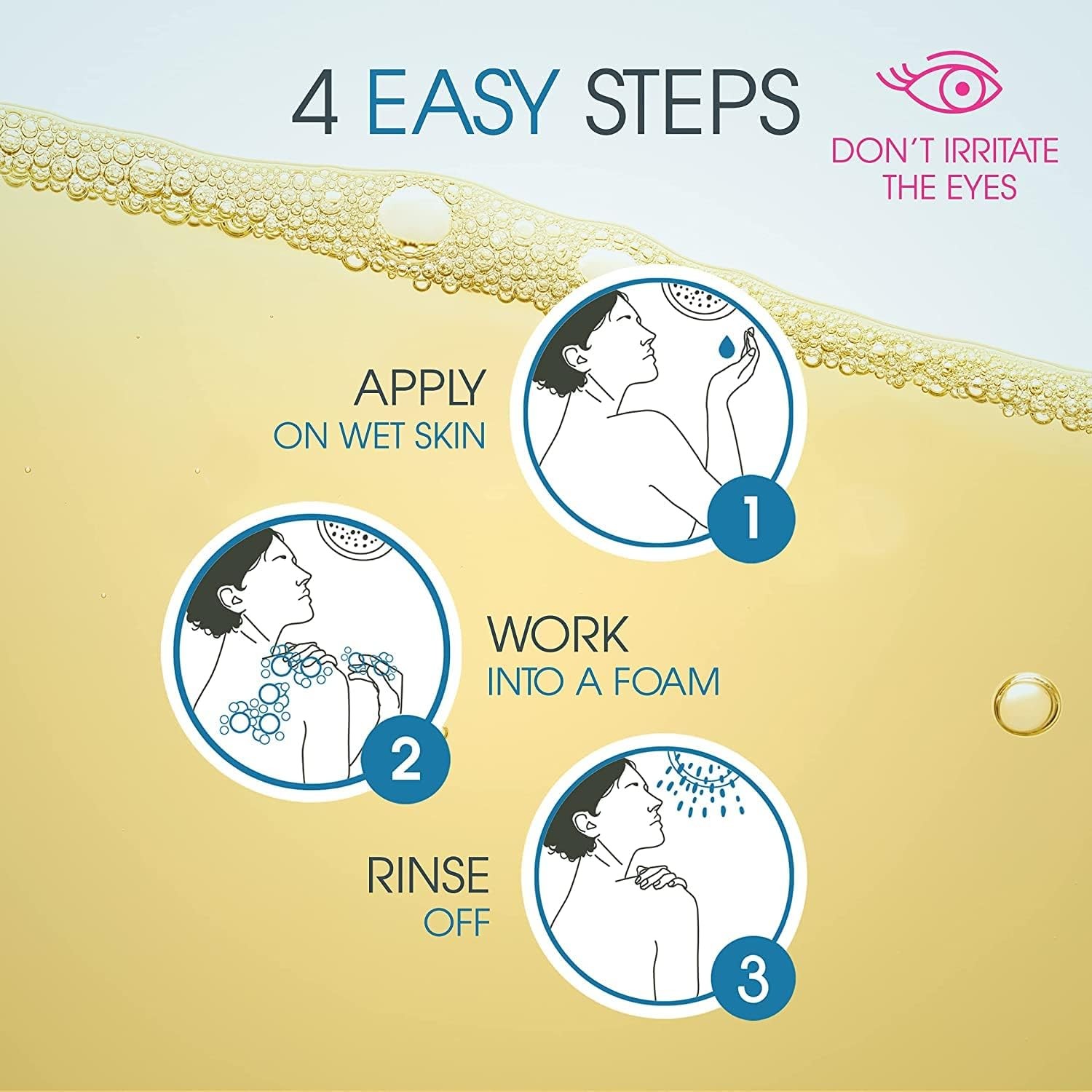 4 EASY STEPS

DON'T IRRITATE THE EYES

APPLY
ON WET SKIN

1

WORK
INTO A FOAM

2

RINSE
OFF

3