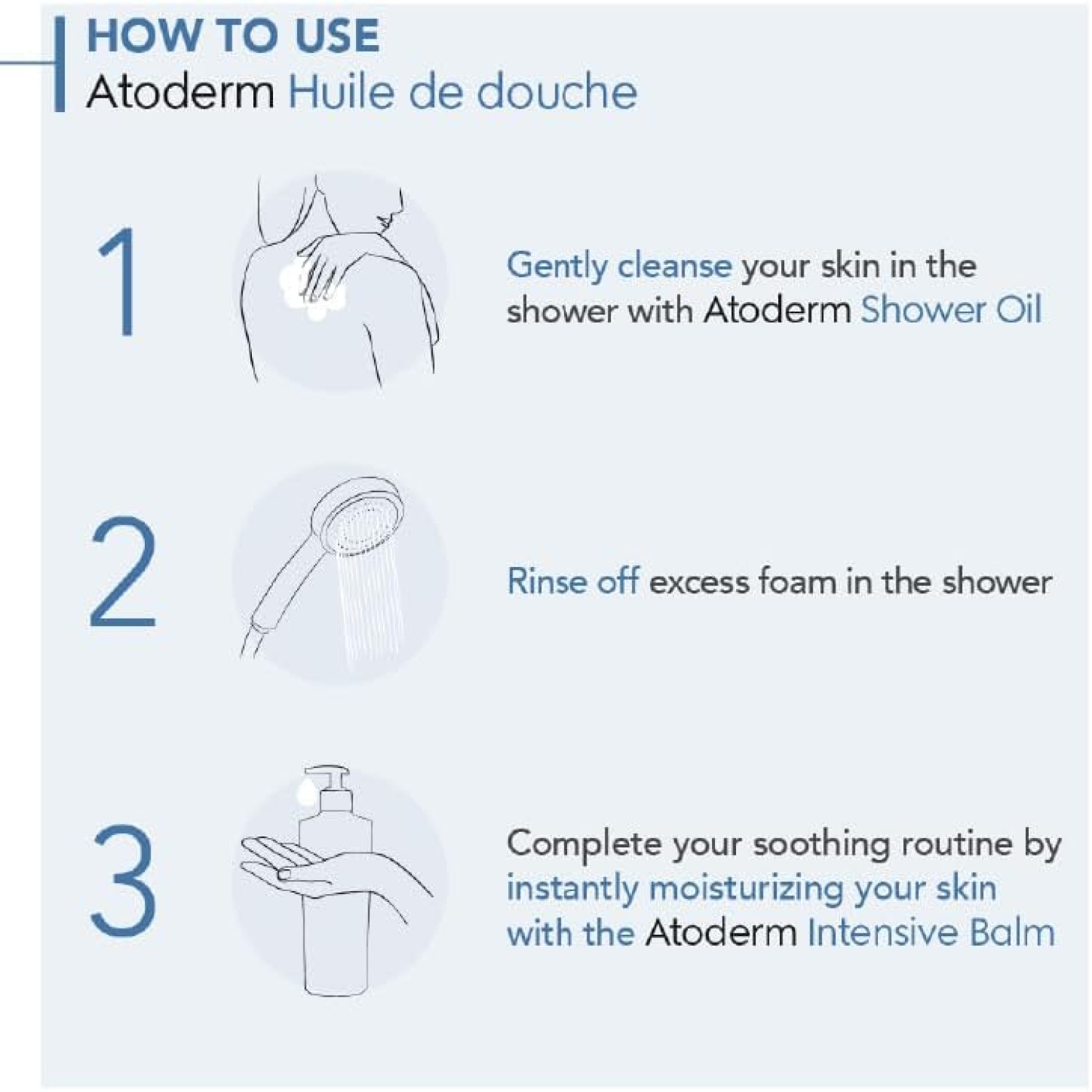 HOW TO USE
Atoderm Huile de douche

1

Gently cleanse your skin in the shower with Atoderm Shower Oil

2

Rinse off excess foam in the shower

3

Complete your soothing routine by instantly moisturizing your skin with the Atoderm Intensive Balm